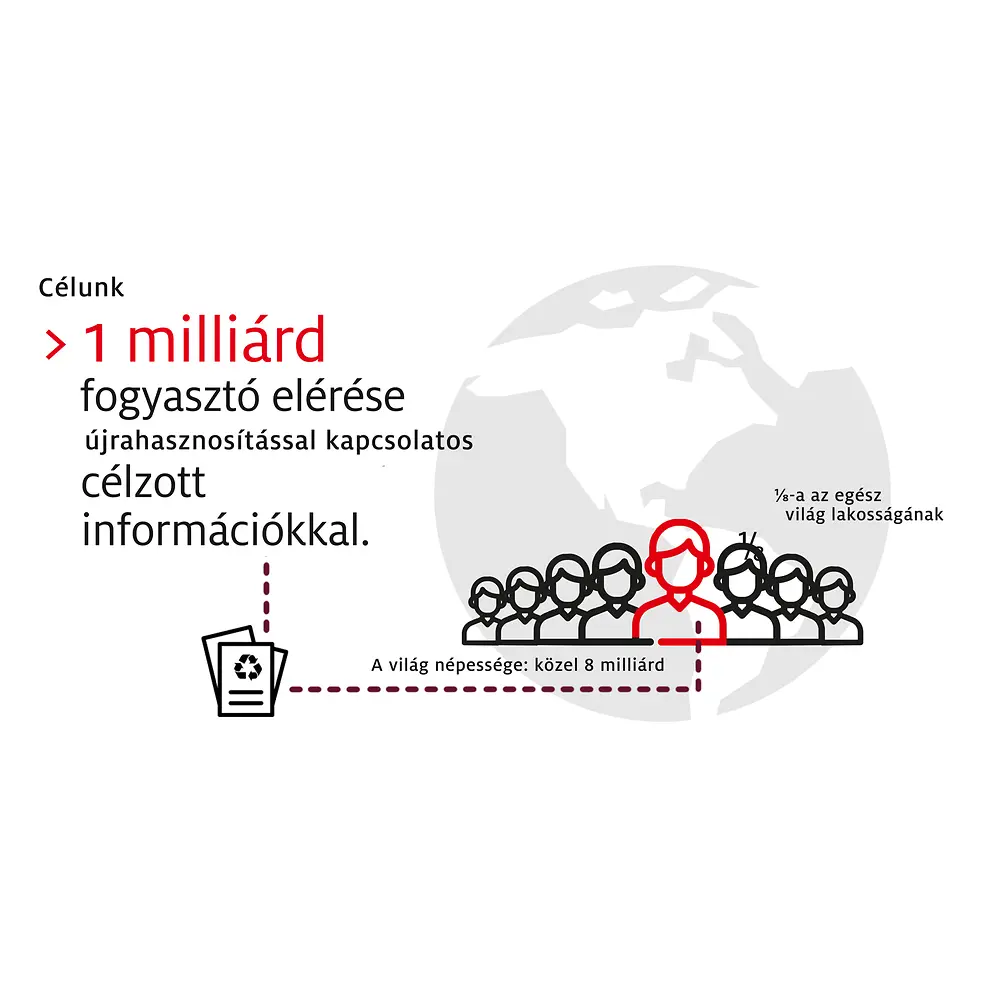 Célunk

> 1 milliárd

fogyasztó elérése

újrahasznosítással kapcsolatos

célzott információkkal.

⅛-a az egész világ lakosságának

⅛

A világ népessége: közel 8 milliárd